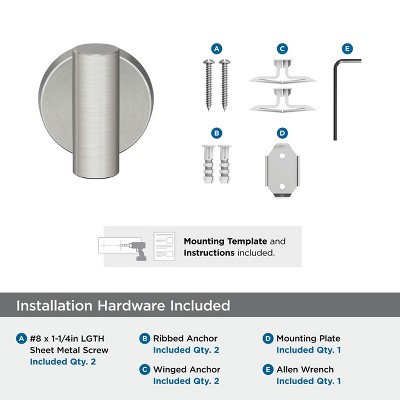 A

C

E

B

D

Mounting Template and Instructions included.

Installation Hardware Included

A #8 x 1-1/4in LGTH Sheet Metal Screw
Included Qty. 2

B Ribbed Anchor
Included Qty. 2

C Winged Anchor
Included Qty. 2

D Mounting Plate
Included Qty. 1

E Allen Wrench
Included Qty. 1