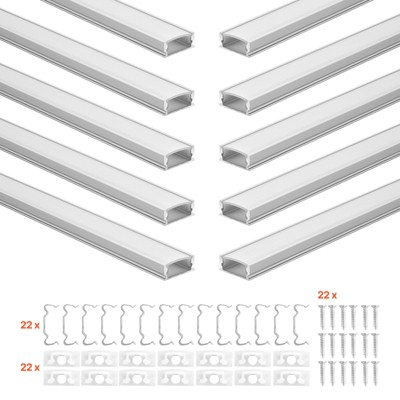 22 x

22 x

22 x