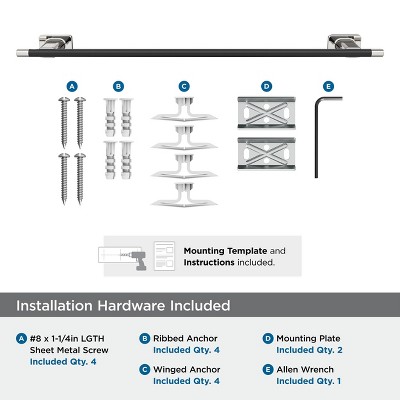 A B C D E

Mounting Template and Instructions included.

Installation Hardware Included

A #8 x 1-1/4in LGTH Sheet Metal Screw
Included Qty. 4

B Ribbed Anchor
Included Qty. 4

C Winged Anchor
Included Qty. 4

D Mounting Plate
Included Qty. 2

E Allen Wrench
Included Qty. 1