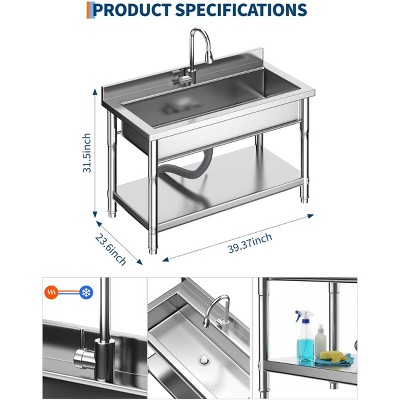 PRODUCT SPECIFICATIONS

31.5inch

23.6inch

39.37inch