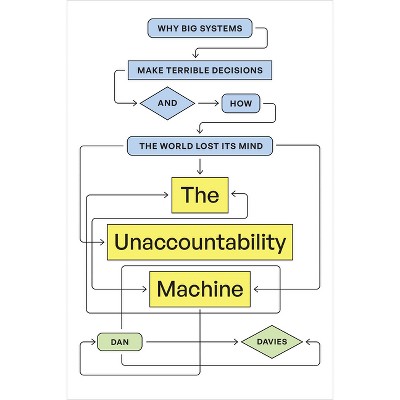 WHY BIG SYSTEMS

MAKE TERRIBLE DECISIONS

AND

HOW

THE WORLD LOST ITS MIND

The

Unaccountability

Machine

DAN

DAVIES