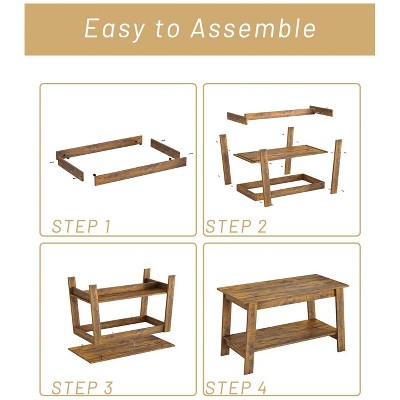 Easy to Assemble

STEP 1

STEP 2

STEP 3

STEP 4