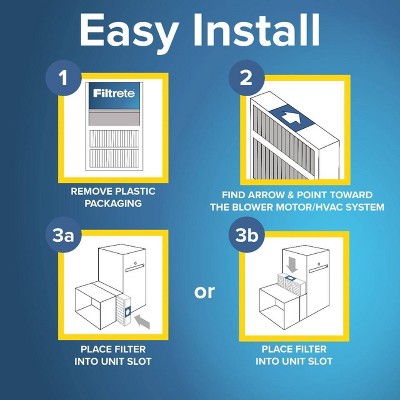 Easy Install

1

Filtrete

REMOVE PLASTIC PACKAGING

2

FIND ARROW & POINT TOWARD THE BLOWER MOTOR/HVAC SYSTEM

3a

PLACE FILTER INTO UNIT SLOT

or

3b

PLACE FILTER INTO UNIT SLOT