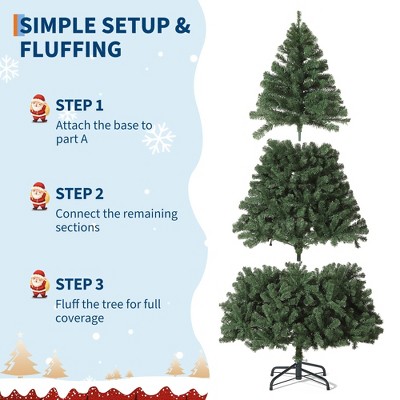 SIMPLE SETUP & FLUFFING

STEP 1
Attach the base to part A

STEP 2
Connect the remaining sections

STEP 3
Fluff the tree for full coverage