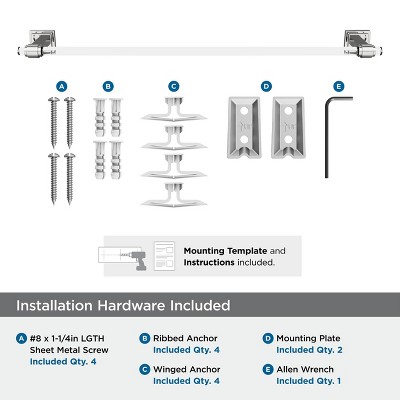 A B C D E

Mounting Template and Instructions included.

Installation Hardware Included

A #8 x 1-1/4in LGTH Sheet Metal Screw Included Qty. 4

B Ribbed Anchor Included Qty. 4

C Winged Anchor Included Qty. 4

D Mounting Plate Included Qty. 2

E Allen Wrench Included Qty. 1