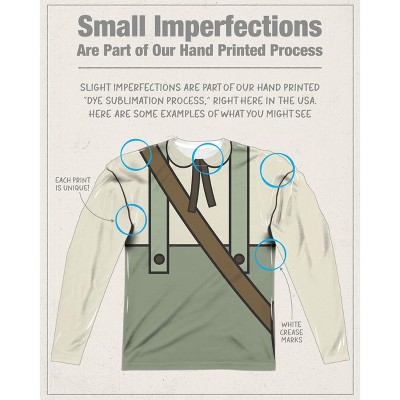 Small Imperfections
Are Part of Our Hand Printed Process

SLIGHT IMPERFECTIONS ARE PART OF OUR HAND PRINTED "DYE SUBLIMATION PROCESS," RIGHT HERE IN THE USA. HERE ARE SOME EXAMPLES OF WHAT YOU MIGHT SEE

EACH PRINT IS UNIQUE!

WHITE CREASE MARKS