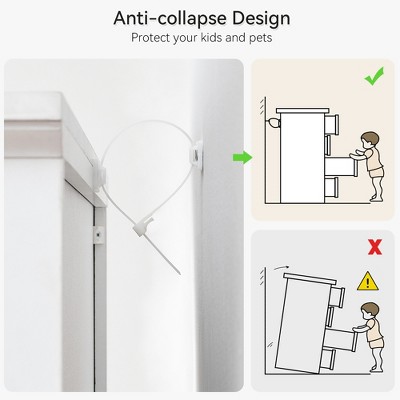 Anti-collapse Design
Protect your kids and pets