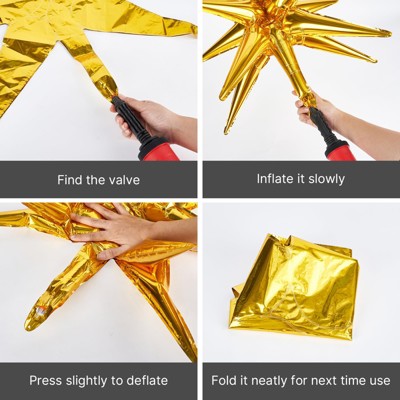 Find the valve

Inflate it slowly

Press slightly to deflate

Fold it neatly for next time use