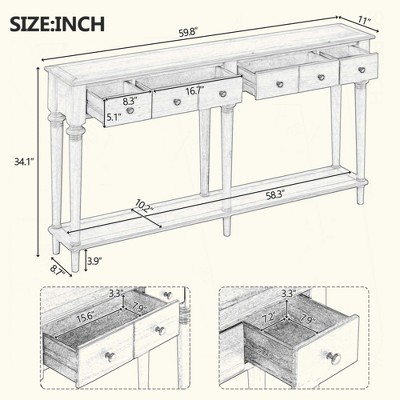 SIZE:INCH

59.8"

11"

8.3"

16.7"

5.1"

34.1"

10.2"

58.3"

3.9"

8.7"

3.3"

7.9"

15.6"

3.3"

7.2"

7.9"