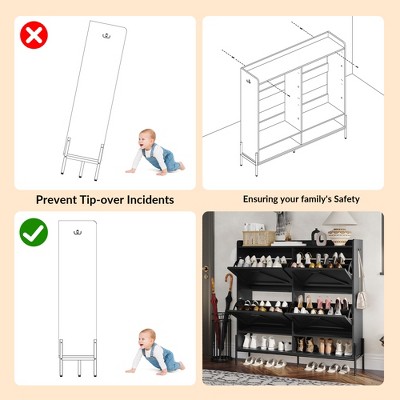 Prevent Tip-over Incidents

Ensuring your family's Safety