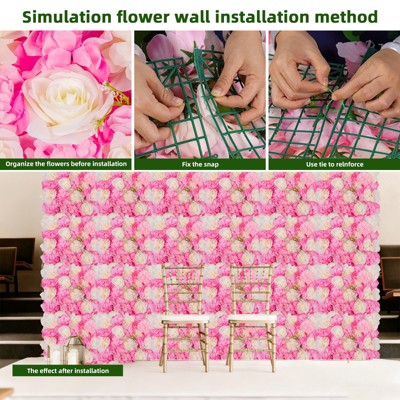 Simulation flower wall installation method

Organize the flowers before installation

Fix the snap

Use tie to reinforce

The effect after installation