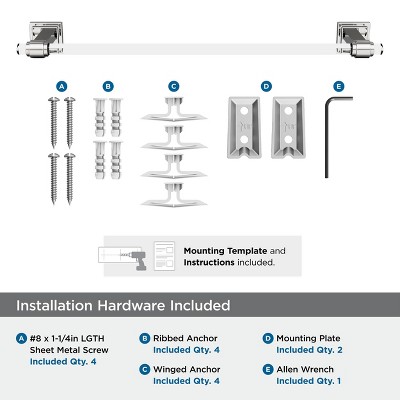 A B C D E

Mounting Template and Instructions included.

Installation Hardware Included

A #8 x 1-1/4in LGTH Sheet Metal Screw Included Qty. 4

B Ribbed Anchor Included Qty. 4

C Winged Anchor Included Qty. 4

D Mounting Plate Included Qty. 2

E Allen Wrench Included Qty. 1