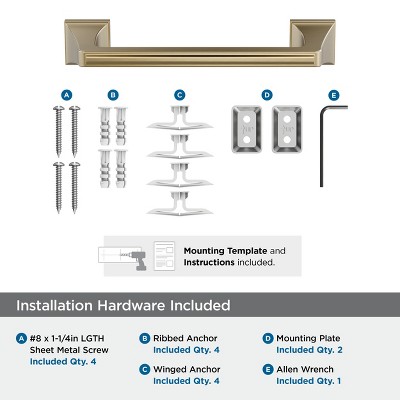 A B C D E

Mounting Template and Instructions included.

Installation Hardware Included

A #8 x 1-1/4in LGTH Sheet Metal Screw
Included Qty. 4

B Ribbed Anchor
Included Qty. 4

C Winged Anchor
Included Qty. 4

D Mounting Plate
Included Qty. 2

E Allen Wrench
Included Qty. 1