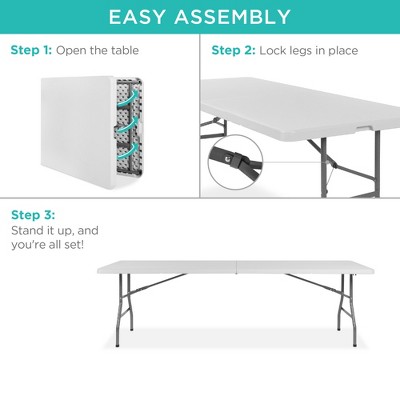 EASY ASSEMBLY

Step 1: Open the table

Step 2: Lock legs in place

Step 3:
Stand it up, and you're all set!