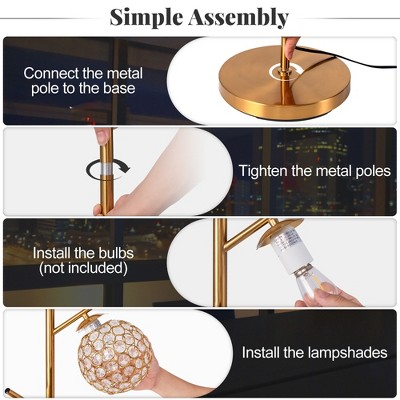 Simple Assembly

Connect the metal pole to the base

Tighten the metal poles

Install the bulbs (not included)

Install the lampshades