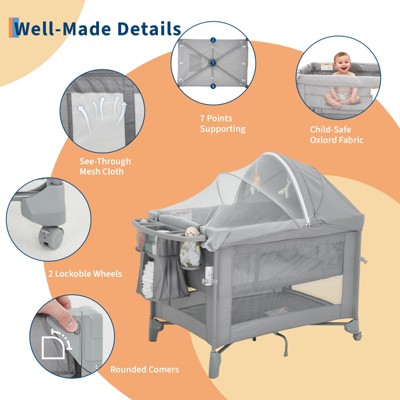 Well-Made Details

7 Points Supporting

Child-Safe Oxlord Fabric

See-Through Mesh Cloth

2 Lockoble Wheels

Rounded Comers