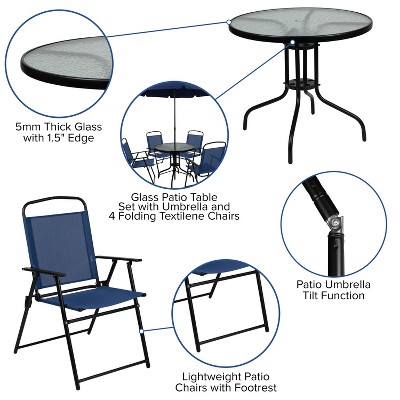 5mm Thick Glass with 1.5" Edge

Glass Patio Table Set with Umbrella and 4 Folding Textilene Chairs

Patio Umbrella Tilt Function

Lightweight Patio Chairs with Footrest