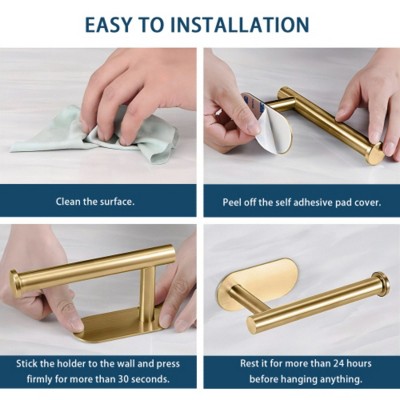 EASY TO INSTALLATION

Clean the surface.

Peel off the self adhesive pad cover.

Stick the holder to the wall and press firmly for more than 30 seconds.

Rest it for more than 24 hours before hanging anything.