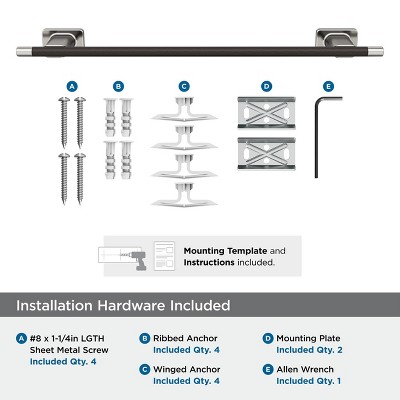 A B C D E

Mounting Template and Instructions included.

Installation Hardware Included

A #8 x 1-1/4in LGTH Sheet Metal Screw
Included Qty. 4

B Ribbed Anchor
Included Qty. 4

C Winged Anchor
Included Qty. 4

D Mounting Plate
Included Qty. 2

E Allen Wrench
Included Qty. 1