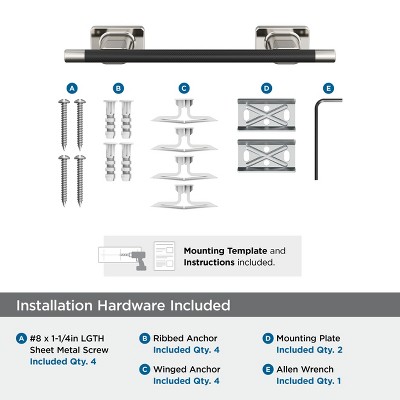 A B C D E

Mounting Template and Instructions included.

Installation Hardware Included

A #8 x 1-1/4in LGTH Sheet Metal Screw
Included Qty. 4

B Ribbed Anchor
Included Qty. 4

C Winged Anchor
Included Qty. 4

D Mounting Plate
Included Qty. 2

E Allen Wrench
Included Qty. 1