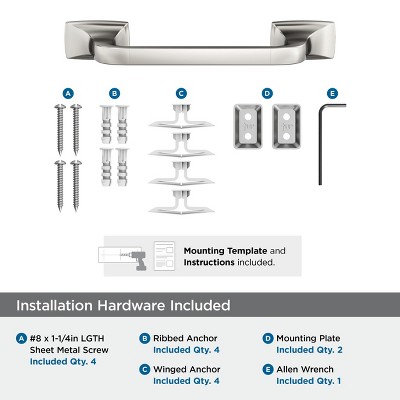 A B C D E

Mounting Template and Instructions included.

Installation Hardware Included

A #8 x 1-1/4in LGTH Sheet Metal Screw Included Qty. 4

B Ribbed Anchor Included Qty. 4

C Winged Anchor Included Qty. 4

D Mounting Plate Included Qty. 2

E Allen Wrench Included Qty. 1