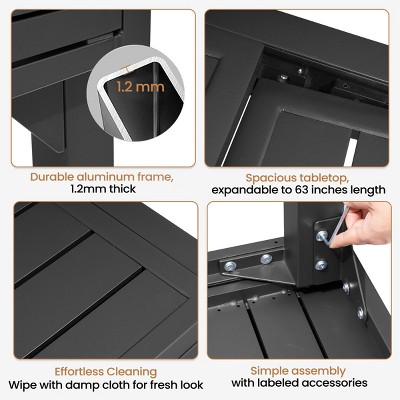 1.2 mm

Durable aluminum frame,
1.2mm thick

Spacious tabletop,
expandable to 63 inches length

Effortless Cleaning
Wipe with damp cloth for fresh look

Simple assembly
with labeled accessories