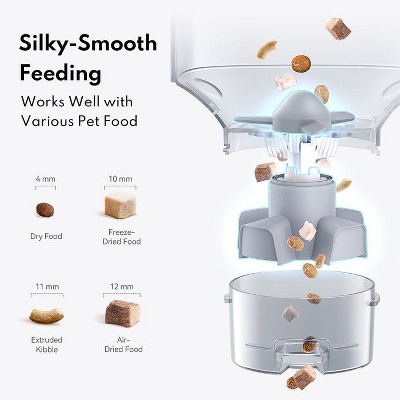 Silky-Smooth Feeding

Works Well with Various Pet Food

4 mm

Dry Food

10 mm

Freeze-Dried Food

11 mm

Extruded Kibble

12 mm

Air-Dried Food