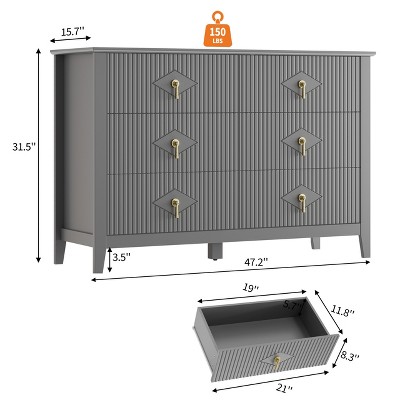 15.7''

150 LBS

31.5''

3.5''

47.2''

19''

5.7''

11.8''

8.3''

21''