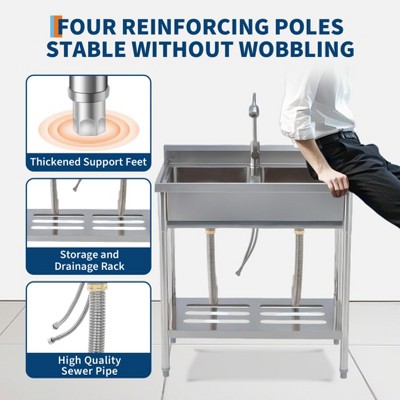 FOUR REINFORCING POLES STABLE WITHOUT WOBBLING

Thickened Support Feet

Storage and Drainage Rack

High Quality Sewer Pipe