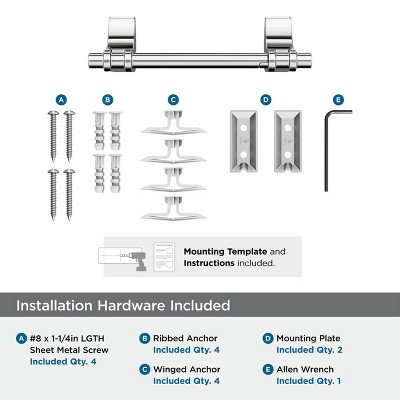 A B C D E

**Mounting Template** and **Instructions** included.

Installation Hardware Included

A #8 x 1-1/4in LGTH Sheet Metal Screw
Included Qty. 4

B Ribbed Anchor
Included Qty. 4

C Winged Anchor
Included Qty. 4

D Mounting Plate
Included Qty. 2

E Allen Wrench
Included Qty. 1