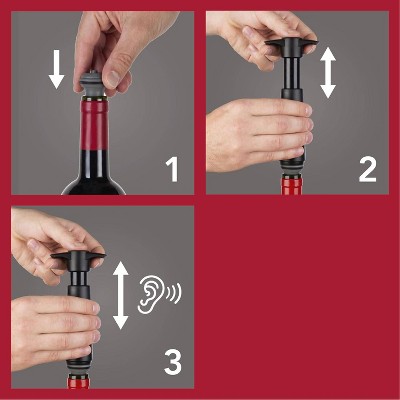 1

2

3