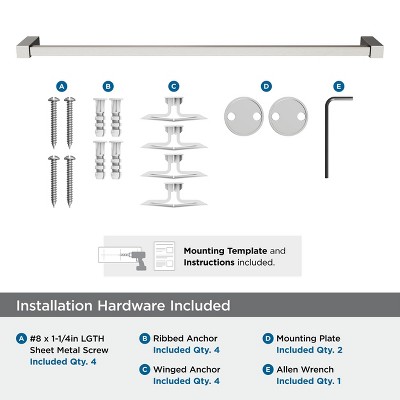 A B C D E

Mounting Template and Instructions included.

Installation Hardware Included

A #8 x 1-1/4in LGTH Sheet Metal Screw Included Qty. 4

B Ribbed Anchor Included Qty. 4

C Winged Anchor Included Qty. 4

D Mounting Plate Included Qty. 2

E Allen Wrench Included Qty. 1