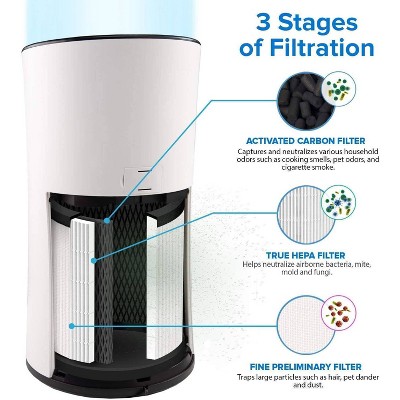 3 Stages of Filtration

ACTIVATED CARBON FILTER
Captures and neutralizes various household odors such as cooking smells, pet odors, and cigarette smoke.

TRUE HEPA FILTER
Helps neutralize airborne bacteria, mite, mold and fungi.

FINE PRELIMINARY FILTER
Traps large particles such as hair, pet dander and dust.