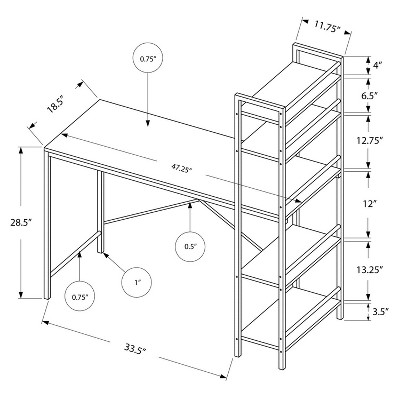 11.75"
0.75"
4"
6.5"
18.5"
12.75"
47.25"
28.5"
12"
0.5"
13.25"
1"
0.75"
3.5"
33.5"