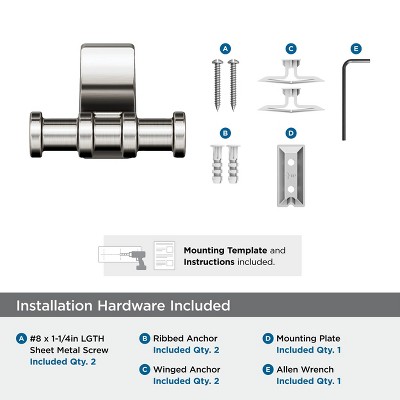 A
C
E
B
D

Mounting Template and Instructions included.

Installation Hardware Included

A #8 x 1-1/4in LGTH Sheet Metal Screw
Included Qty. 2

B Ribbed Anchor
Included Qty. 2

C Winged Anchor
Included Qty. 2

D Mounting Plate
Included Qty. 1

E Allen Wrench
Included Qty. 1