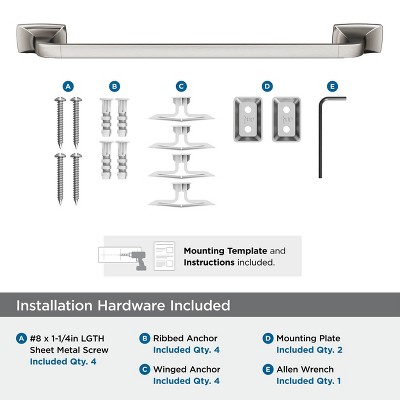 A B C D E

Mounting Template and Instructions included.

Installation Hardware Included

A #8 x 1-1/4in LGTH Sheet Metal Screw Included Qty. 4

B Ribbed Anchor Included Qty. 4

C Winged Anchor Included Qty. 4

D Mounting Plate Included Qty. 2

E Allen Wrench Included Qty. 1