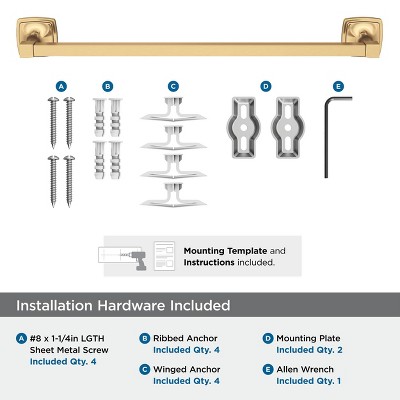 A B C D E

Mounting Template and Instructions included.

Installation Hardware Included

A #8 x 1-1/4in LGTH Sheet Metal Screw Included Qty. 4

B Ribbed Anchor Included Qty. 4

C Winged Anchor Included Qty. 4

D Mounting Plate Included Qty. 2

E Allen Wrench Included Qty. 1