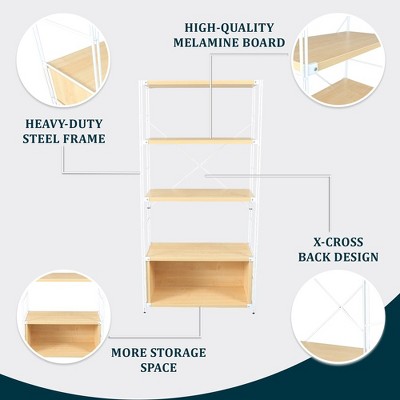 HIGH-QUALITY
MELAMINE BOARD

HEAVY-DUTY
STEEL FRAME

X-CROSS
BACK DESIGN

MORE STORAGE
SPACE