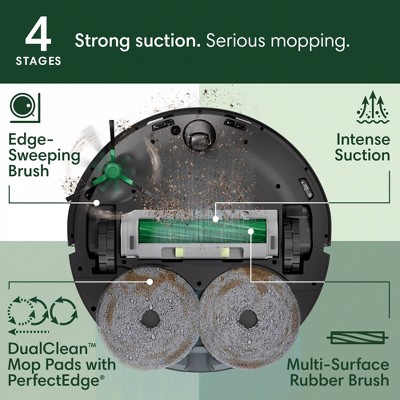 4
STAGES

Strong suction. Serious mopping.

Edge-Sweeping Brush

Intense Suction

DualClean™ Mop Pads with PerfectEdge®

Multi-Surface Rubber Brush