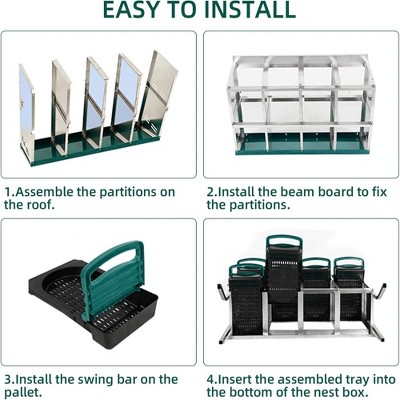 EASY TO INSTALL

1.Assemble the partitions on the roof.

2.Install the beam board to fix the partitions.

3.Install the swing bar on the pallet.

4.Insert the assembled tray into the bottom of the nest box.