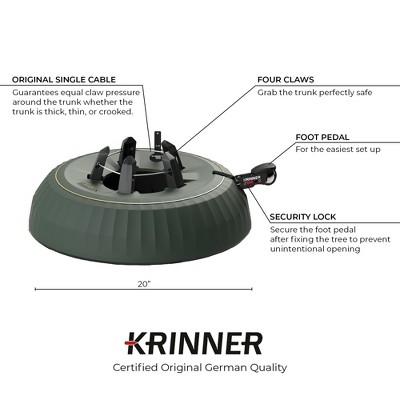 ORIGINAL SINGLE CABLE
Guarantees equal claw pressure around the trunk whether the trunk is thick, thin, or crooked.

FOUR CLAWS
Grab the trunk perfectly safe

FOOT PEDAL
For the easiest set up

KRINNER

SECURITY LOCK
Secure the foot pedal after fixing the tree to prevent unintentional opening

20"

KRINNER
Certified Original German Quality