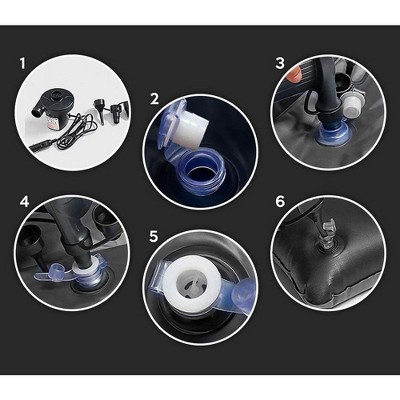 1

2

3

4

5

6