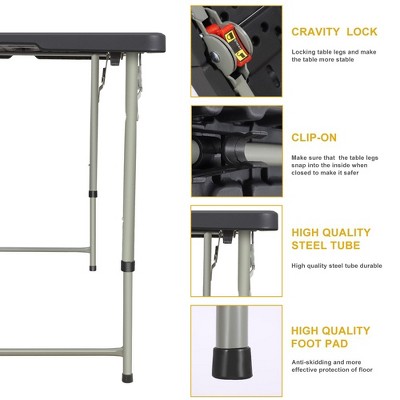 CRAVITY LOCK

Locking table legs and make the table more stable

CLIP-ON

Make sure that the table legs snap into the inside when closed to make it safer

HIGH QUALITY STEEL TUBE

High quality steel tube durable

HIGH QUALITY FOOT PAD

Anti-skidding and more effective protection of floor