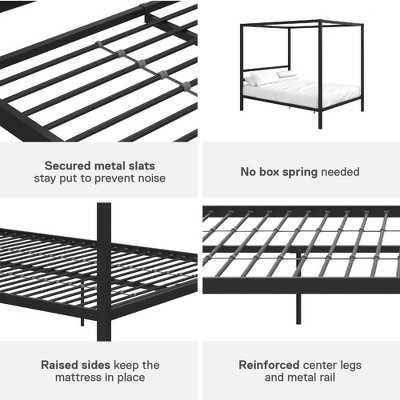 Secured metal slats
stay put to prevent noise

No box spring needed

Raised sides keep the mattress in place

Reinforced center legs and metal rail