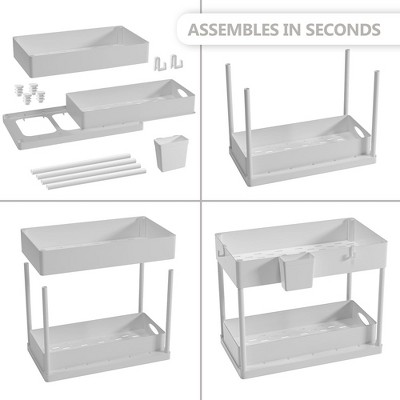 ASSEMBLES IN SECONDS