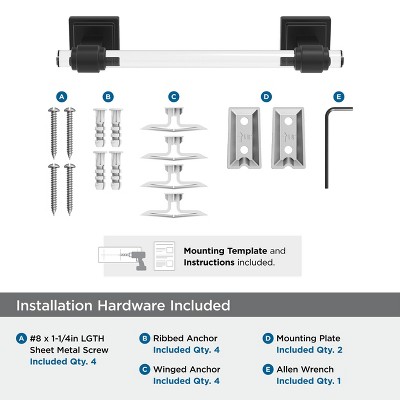 A B C D E

Mounting Template and Instructions included.

Installation Hardware Included

A #8 x 1-1/4in LGTH Sheet Metal Screw Included Qty. 4

B Ribbed Anchor Included Qty. 4

C Winged Anchor Included Qty. 4

D Mounting Plate Included Qty. 2

E Allen Wrench Included Qty. 1