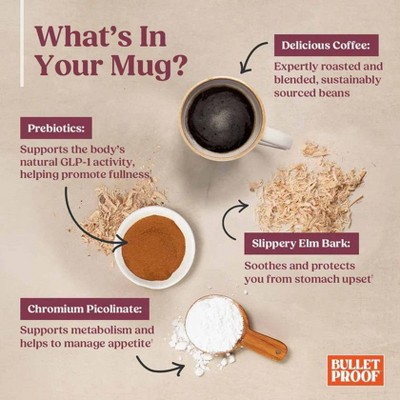 What's In Your Mug?

Delicious Coffee:

Expertly roasted and blended, sustainably sourced beans

Prebiotics:

Supports the body's natural GLP-1 activity, helping promote fullness†

Slippery Elm Bark:

Soothes and protects you from stomach upset†

Chromium Picolinate:

Supports metabolism and helps to manage appetite†

BULLET PROOF