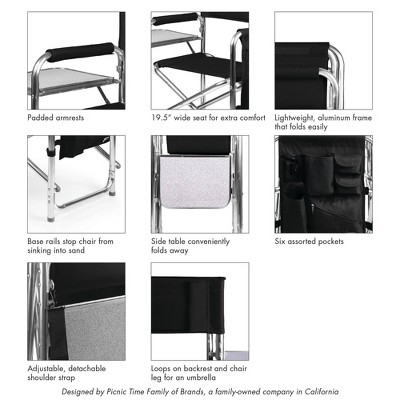 Padded armrests

19.5" wide seat for extra comfort

Lightweight, aluminum frame that folds easily

Base rails stop chair from sinking into sand

Side table conveniently folds away

Six assorted pockets

Adjustable, detachable shoulder strap

Loops on backrest and chair leg for an umbrella

Designed by Picnic Time Family of Brands, a family-owned company in California