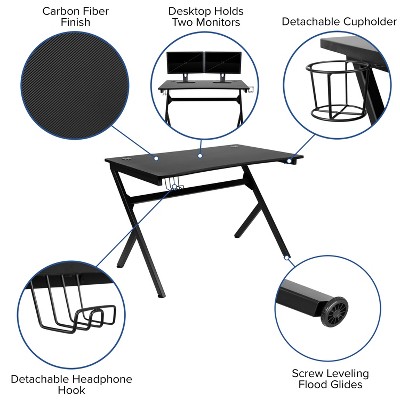 Carbon Fiber Finish

Desktop Holds Two Monitors

Detachable Cupholder

Detachable Headphone Hook

Screw Leveling Flood Glides