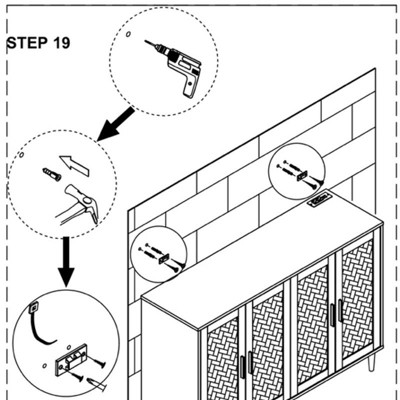 STEP 19